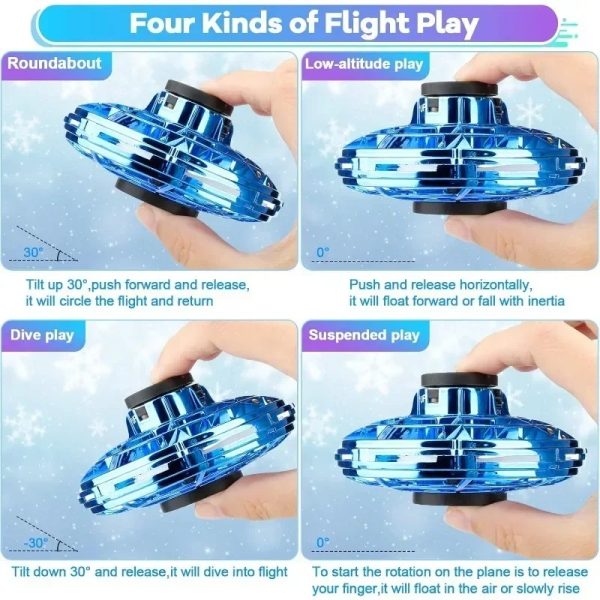 Four Kinds of Flight Play

Roundabout

30°

Tilt up 30°,push forward and release, it will circle the flight and return

Low-altitude play

0°

Push and release horizontally, it will float forward or fall with inertia

Dive play

-30°

Tilt down 30° and release,it will dive into flight

Suspended play

0°

To start the rotation on the plane is to release your finger,it will float in the air or slowly rise